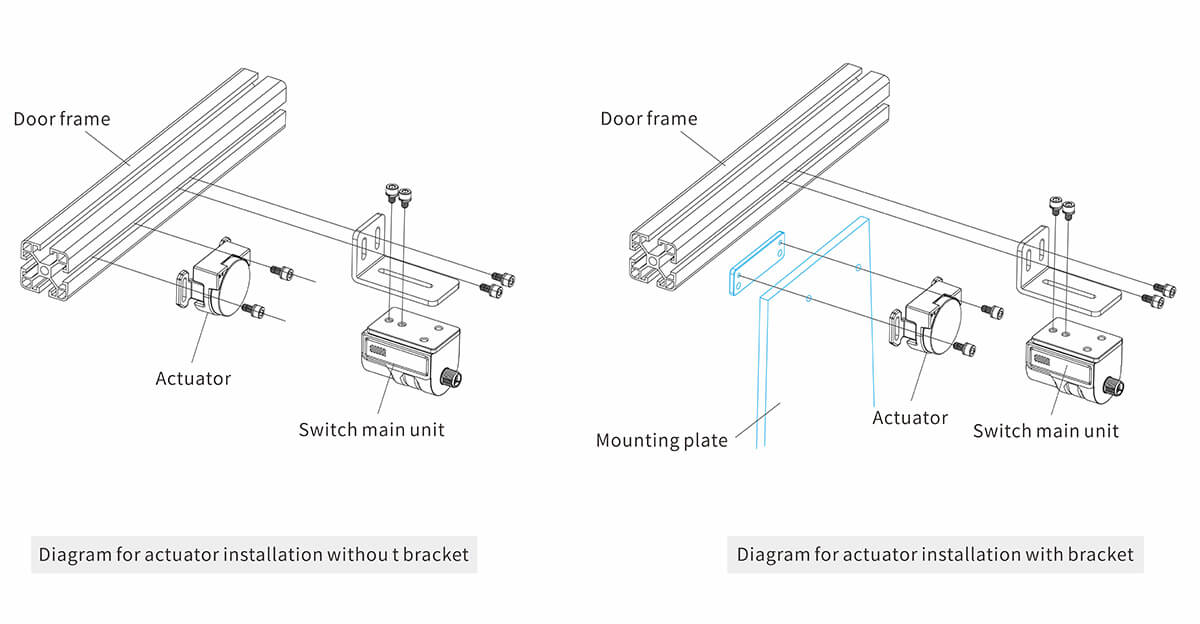 Door frame

Actuator

Switch main unit

Diagram for actuator installation withou t bracket

Door frame

Mounting plate

Actuator

Switch main unit

Diagram for actuator installation with bracket