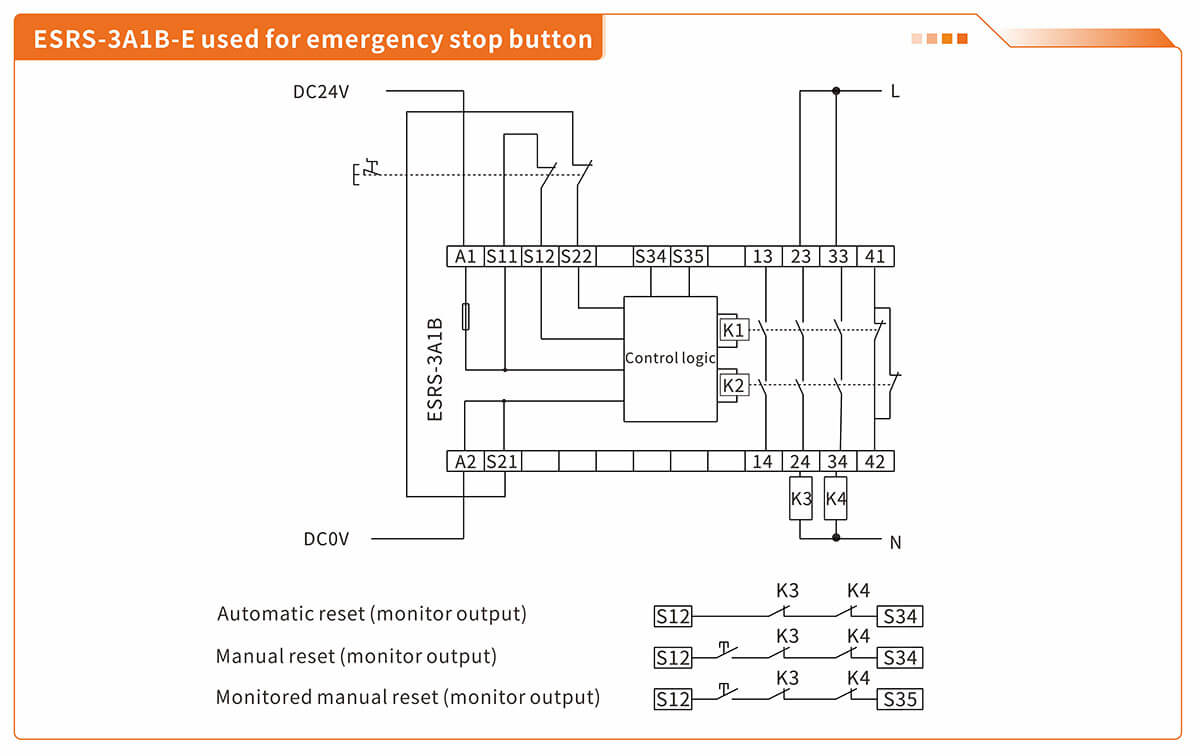 ESRS-3A1B-E used for emergency stop button

DC24V

L

A1 S11 S12 S22 S34 S35 13 23 33 41

ESRS-3A1B

Control logic

K1

K2

A2 S21 14 24 34 42

K3 K4

DC0V

N

Automatic reset (monitor output)

S12 K3 K4 S34

Manual reset (monitor output)

S12 K3 K4 S34

Monitored manual reset (monitor output)

S12 K3 K4 S35