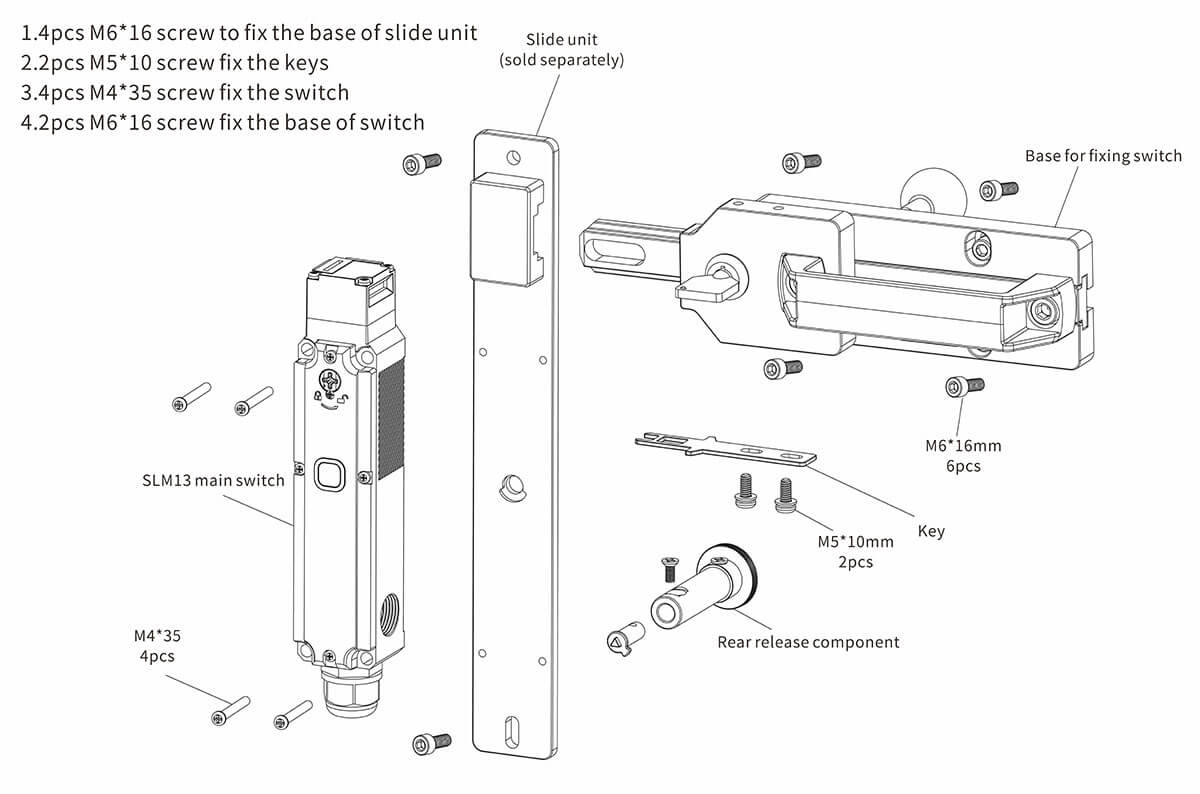 1.4pcs M6*16 screw to fix the base of slide unit
2.2pcs M5*10 screw fix the keys
3.4pcs M4*35 screw fix the switch
4.2pcs M6*16 screw fix the base of switch

Slide unit
(sold separately)

Base for fixing switch

SLM13 main switch

M6*16mm
6pcs

Key

M5*10mm
2pcs

Rear release component

M4*35
4pcs